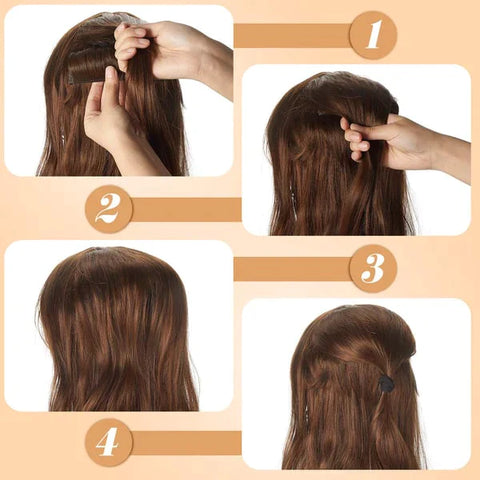 1
2
3
4